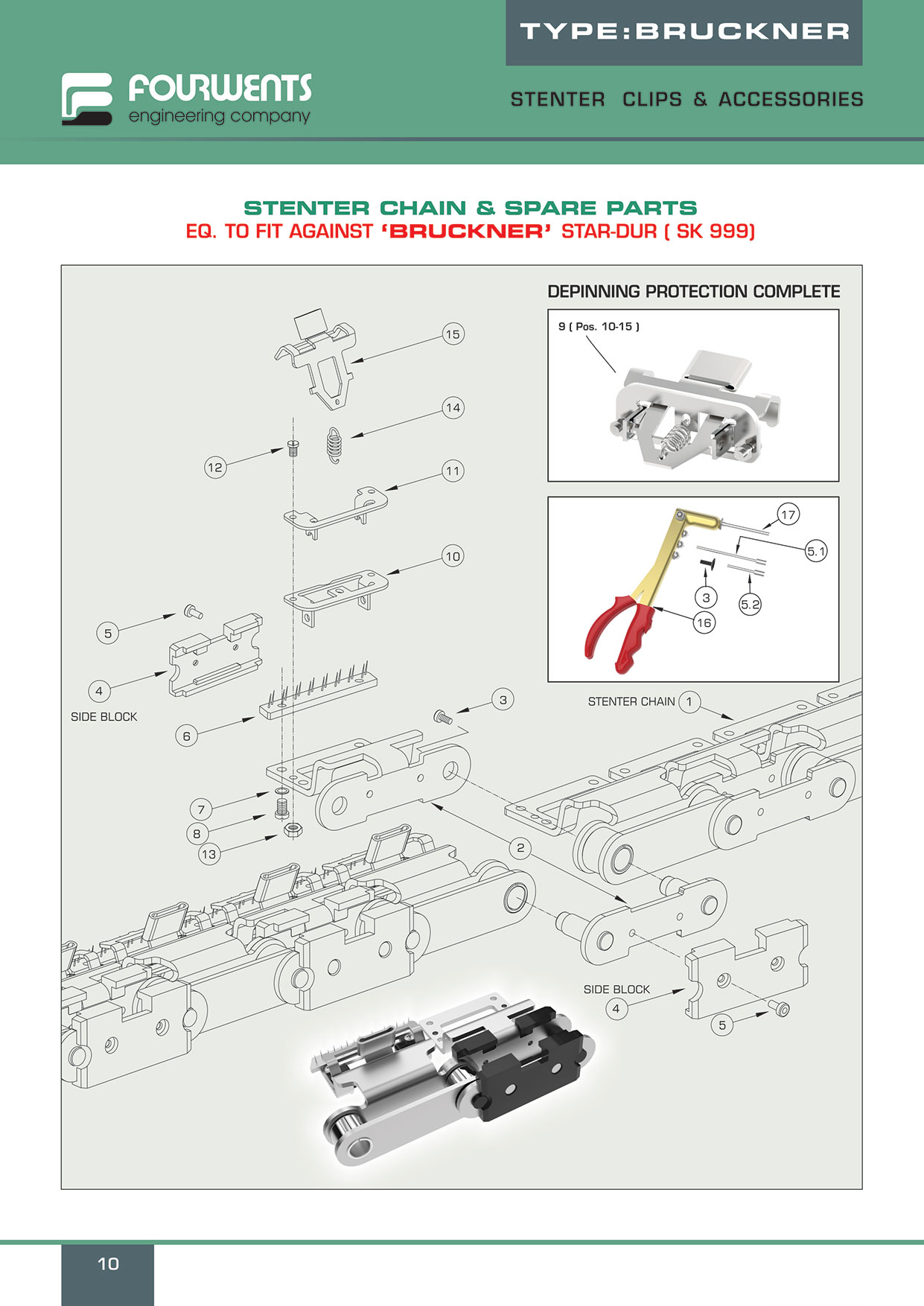 TYPE:BRUCKNER

FOURWENTS
engineering company

STENTER CLIPS & ACCESSORIES

STENTER CHAIN & SPARE PARTS
EQ. TO FIT AGAINST 'BRUCKNER' STAR-DUR ( SK 999)

DEPINNING PROTECTION COMPLETE

9 ( Pos. 10-15 )

17
5.1
3
5.2
16

15
14
12
11
10
5
4
SIDE BLOCK
6
3
STENTER CHAIN 1
7
8
13
2
SIDE BLOCK
4
5

10