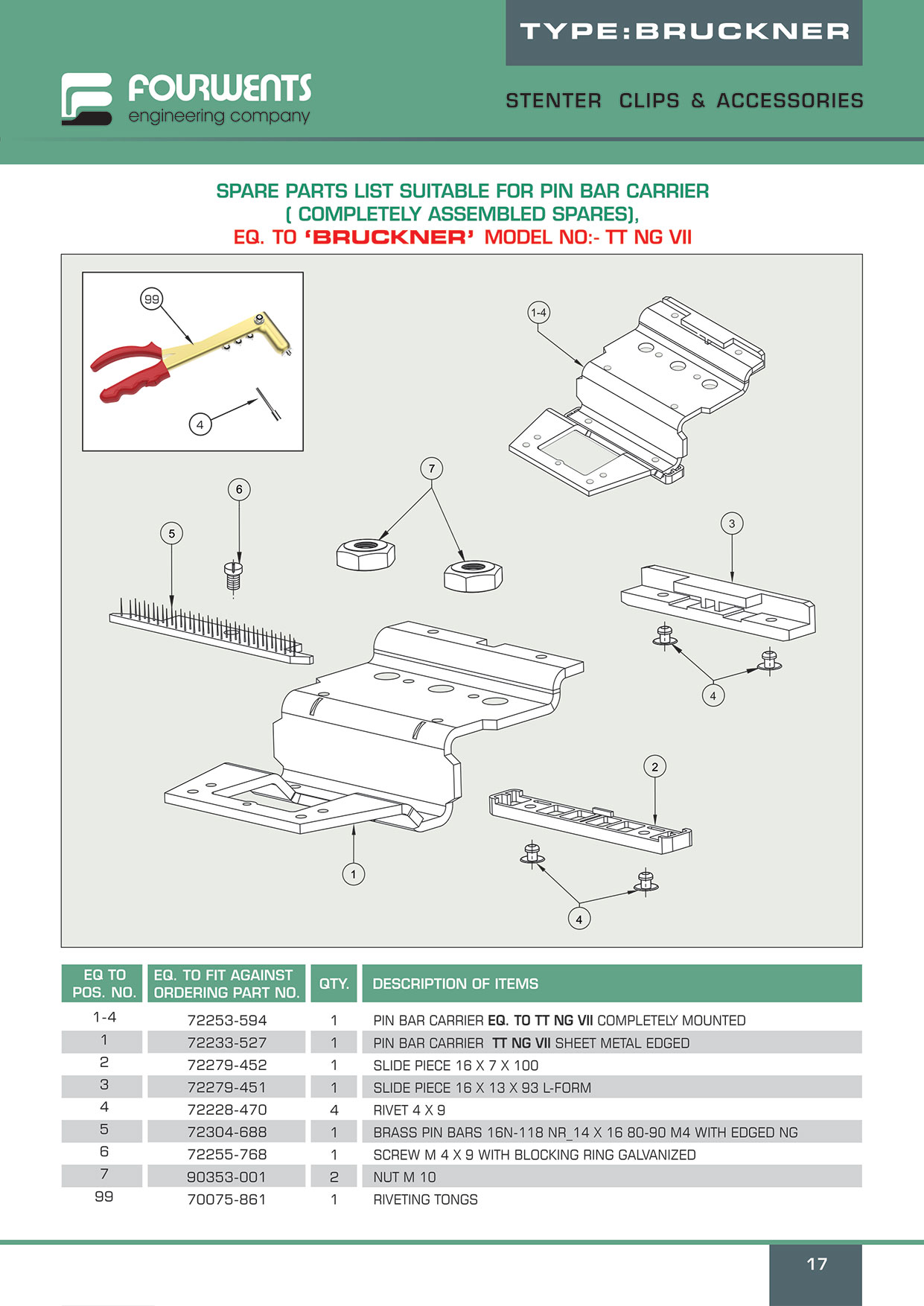 TYPE:BRUCKNER

FOURWENTS
engineering company

STENTER CLIPS & ACCESSORIES

SPARE PARTS LIST SUITABLE FOR PIN BAR CARRIER
( COMPLETELY ASSEMBLED SPARES),
EQ. TO 'BRUCKNER' MODEL NO:- TT NG VII

99
4
1-4
7
6
5
3
4
2
1
4

| EQ TO POS. NO. | EQ. TO FIT AGAINST ORDERING PART NO. | QTY. | DESCRIPTION OF ITEMS |
|---|---|---|---|
| 1-4 | 72253-594 | 1 | PIN BAR CARRIER EQ. TO TT NG VII COMPLETELY MOUNTED |
| 1 | 72233-527 | 1 | PIN BAR CARRIER TT NG VII SHEET METAL EDGED |
| 2 | 72279-452 | 1 | SLIDE PIECE 16 X 7 X 100 |
| 3 | 72279-451 | 1 | SLIDE PIECE 16 X 13 X 93 L-FORM |
| 4 | 72228-470 | 4 | RIVET 4 X 9 |
| 5 | 72304-688 | 1 | BRASS PIN BARS 16N-118 NR_14 X 16 80-90 M4 WITH EDGED NG |
| 6 | 72255-768 | 1 | SCREW M 4 X 9 WITH BLOCKING RING GALVANIZED |
| 7 | 90353-001 | 2 | NUT M 10 |
| 99 | 70075-861 | 1 | RIVETING TONGS |

17