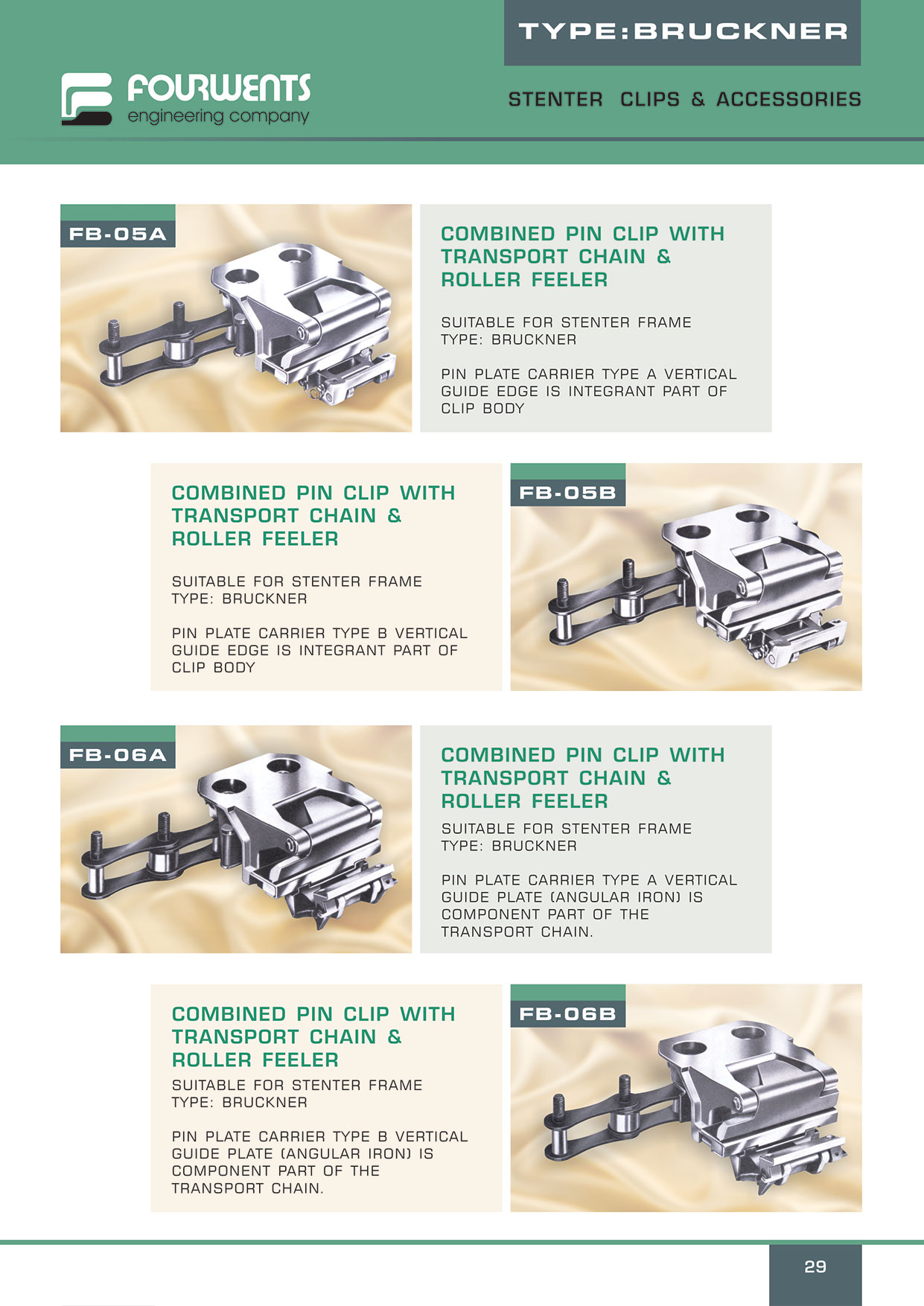 TYPE:BRUCKNER

FOURWENTS
engineering company

STENTER CLIPS & ACCESSORIES

FB-05A

COMBINED PIN CLIP WITH TRANSPORT CHAIN & ROLLER FEELER

SUITABLE FOR STENTER FRAME TYPE: BRUCKNER

PIN PLATE CARRIER TYPE A VERTICAL GUIDE EDGE IS INTEGRANT PART OF CLIP BODY

COMBINED PIN CLIP WITH TRANSPORT CHAIN & ROLLER FEELER

SUITABLE FOR STENTER FRAME TYPE: BRUCKNER

PIN PLATE CARRIER TYPE B VERTICAL GUIDE EDGE IS INTEGRANT PART OF CLIP BODY

FB-05B

FB-06A

COMBINED PIN CLIP WITH TRANSPORT CHAIN & ROLLER FEELER

SUITABLE FOR STENTER FRAME TYPE: BRUCKNER

PIN PLATE CARRIER TYPE A VERTICAL GUIDE PLATE (ANGULAR IRON) IS COMPONENT PART OF THE TRANSPORT CHAIN.

COMBINED PIN CLIP WITH TRANSPORT CHAIN & ROLLER FEELER

SUITABLE FOR STENTER FRAME TYPE: BRUCKNER

PIN PLATE CARRIER TYPE B VERTICAL GUIDE PLATE (ANGULAR IRON) IS COMPONENT PART OF THE TRANSPORT CHAIN.

FB-06B

29