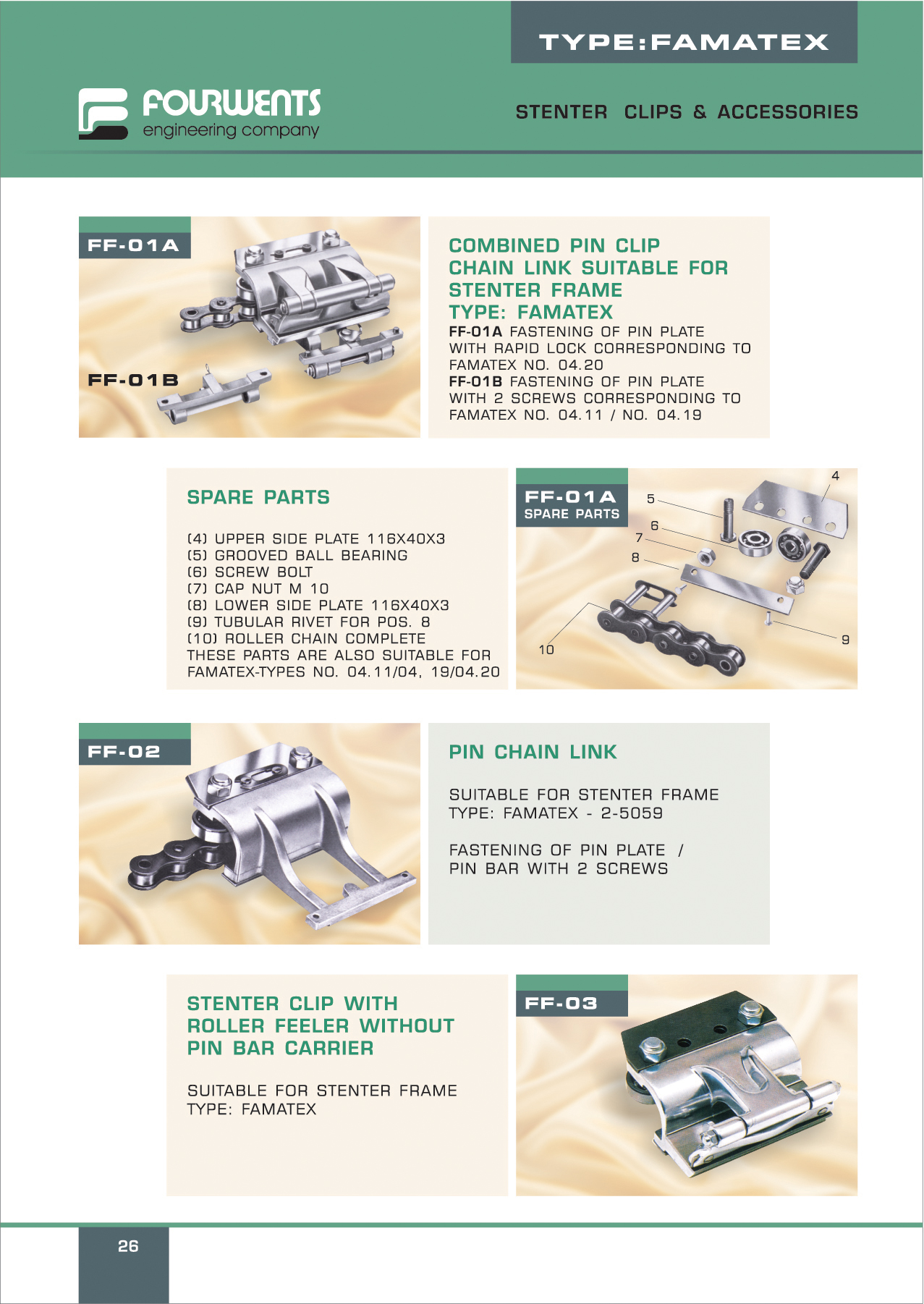 TYPE:FAMATEX

FOURWENTS
engineering company

STENTER CLIPS & ACCESSORIES

FF-01A

FF-01B

COMBINED PIN CLIP CHAIN LINK SUITABLE FOR STENTER FRAME TYPE: FAMATEX

FF-01A FASTENING OF PIN PLATE WITH RAPID LOCK CORRESPONDING TO FAMATEX NO. 04.20
FF-01B FASTENING OF PIN PLATE WITH 2 SCREWS CORRESPONDING TO FAMATEX NO. 04.11 / NO. 04.19

SPARE PARTS

(4) UPPER SIDE PLATE 116X40X3
(5) GROOVED BALL BEARING
(6) SCREW BOLT
(7) CAP NUT M 10
(8) LOWER SIDE PLATE 116X40X3
(9) TUBULAR RIVET FOR POS. 8
(10) ROLLER CHAIN COMPLETE
THESE PARTS ARE ALSO SUITABLE FOR FAMATEX-TYPES NO. 04.11/04, 19/04.20

FF-01A
SPARE PARTS

4
5
6
7
8
9
10

FF-02

PIN CHAIN LINK

SUITABLE FOR STENTER FRAME TYPE: FAMATEX - 2-5059

FASTENING OF PIN PLATE / PIN BAR WITH 2 SCREWS

STENTER CLIP WITH ROLLER FEELER WITHOUT PIN BAR CARRIER

SUITABLE FOR STENTER FRAME TYPE: FAMATEX

FF-03

26