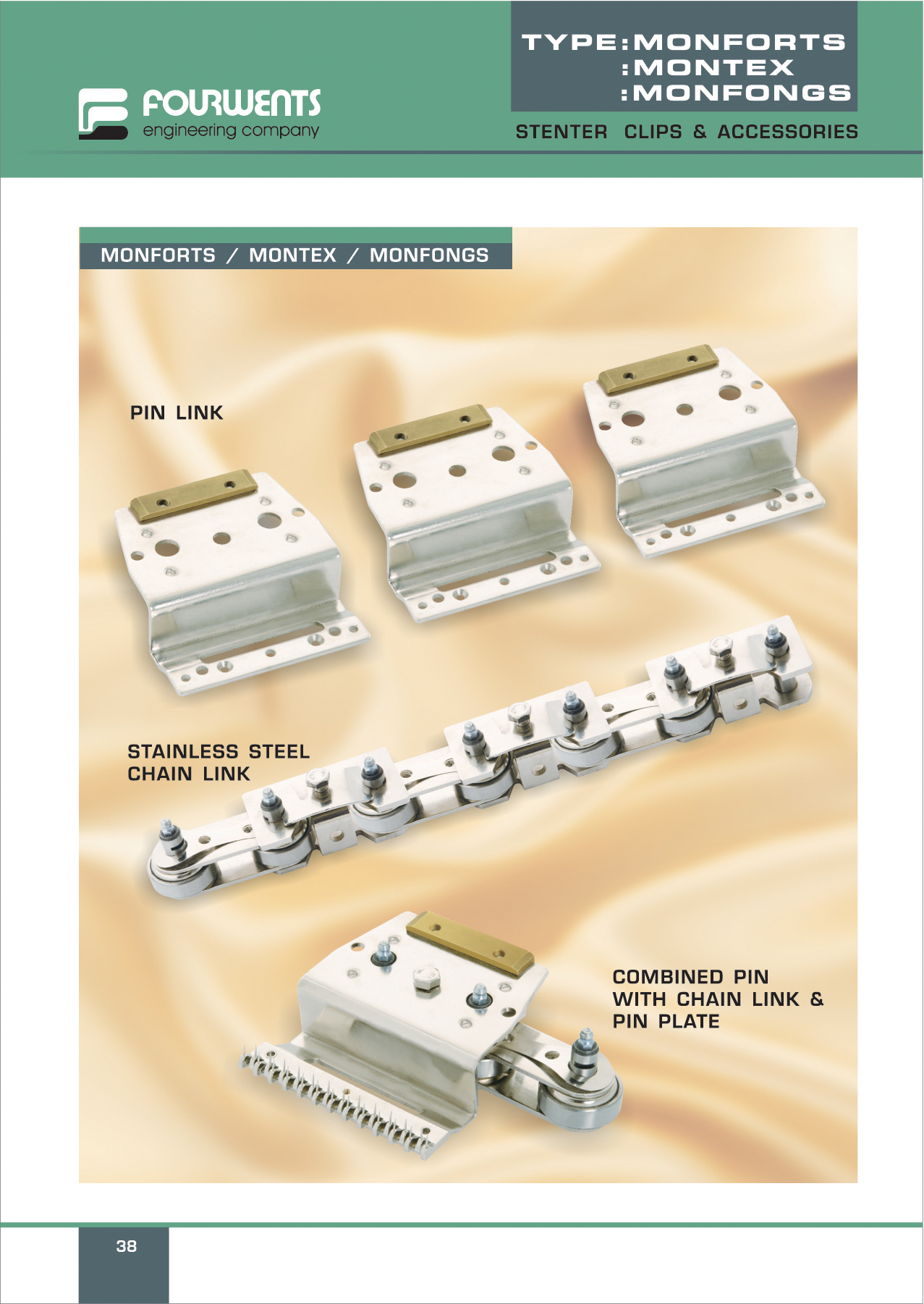 FOURWENTS
engineering company

TYPE:MONFORTS
:MONTEX
:MONFONGS

STENTER CLIPS & ACCESSORIES

MONFORTS / MONTEX / MONFONGS

PIN LINK

STAINLESS STEEL
CHAIN LINK

COMBINED PIN
WITH CHAIN LINK &
PIN PLATE

38