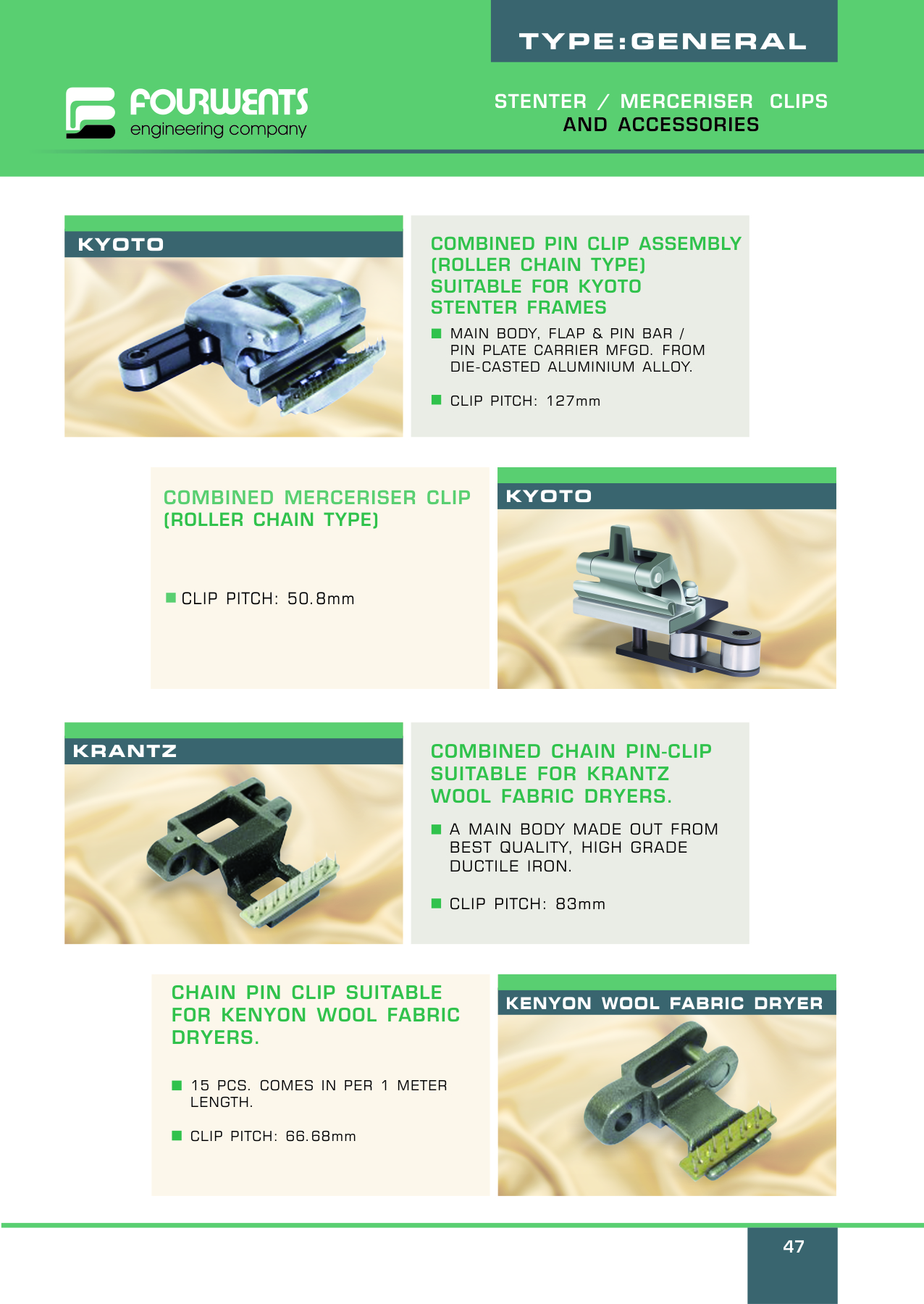 TYPE:GENERAL

FOURWENTS
engineering company

STENTER / MERCERISER CLIPS
AND ACCESSORIES

KYOTO

COMBINED PIN CLIP ASSEMBLY (ROLLER CHAIN TYPE) SUITABLE FOR KYOTO STENTER FRAMES

■ MAIN BODY, FLAP & PIN BAR / PIN PLATE CARRIER MFGD. FROM DIE-CASTED ALUMINIUM ALLOY.

■ CLIP PITCH: 127mm

COMBINED MERCERISER CLIP (ROLLER CHAIN TYPE)

■ CLIP PITCH: 50.8mm

KYOTO

KRANTZ

COMBINED CHAIN PIN-CLIP SUITABLE FOR KRANTZ WOOL FABRIC DRYERS.

■ A MAIN BODY MADE OUT FROM BEST QUALITY, HIGH GRADE DUCTILE IRON.

■ CLIP PITCH: 83mm

CHAIN PIN CLIP SUITABLE FOR KENYON WOOL FABRIC DRYERS.

■ 15 PCS. COMES IN PER 1 METER LENGTH.

■ CLIP PITCH: 66.68mm

KENYON WOOL FABRIC DRYER

47