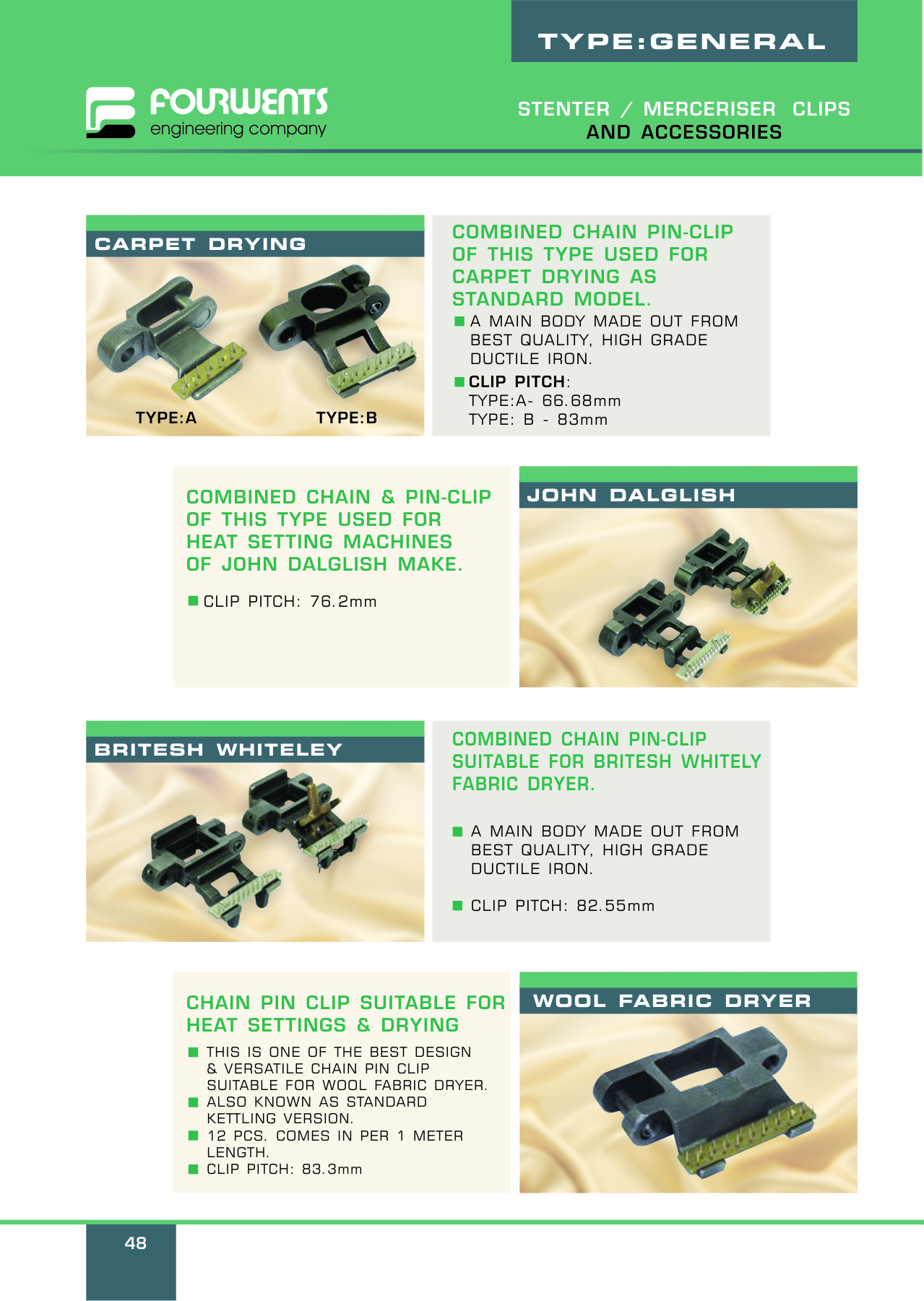 TYPE:GENERAL

FOURWENTS
engineering company

STENTER / MERCERISER CLIPS
AND ACCESSORIES

CARPET DRYING

TYPE:A

TYPE:B

COMBINED CHAIN PIN-CLIP OF THIS TYPE USED FOR CARPET DRYING AS STANDARD MODEL.

■ A MAIN BODY MADE OUT FROM BEST QUALITY, HIGH GRADE DUCTILE IRON.

■ CLIP PITCH:
TYPE:A- 66.68mm
TYPE: B - 83mm

COMBINED CHAIN & PIN-CLIP OF THIS TYPE USED FOR HEAT SETTING MACHINES OF JOHN DALGLISH MAKE.

■ CLIP PITCH: 76.2mm

JOHN DALGLISH

BRITESH WHITELEY

COMBINED CHAIN PIN-CLIP SUITABLE FOR BRITESH WHITELY FABRIC DRYER.

■ A MAIN BODY MADE OUT FROM BEST QUALITY, HIGH GRADE DUCTILE IRON.

■ CLIP PITCH: 82.55mm

CHAIN PIN CLIP SUITABLE FOR HEAT SETTINGS & DRYING

■ THIS IS ONE OF THE BEST DESIGN & VERSATILE CHAIN PIN CLIP SUITABLE FOR WOOL FABRIC DRYER.
■ ALSO KNOWN AS STANDARD KETTLING VERSION.
■ 12 PCS. COMES IN PER 1 METER LENGTH.
■ CLIP PITCH: 83.3mm

WOOL FABRIC DRYER

48