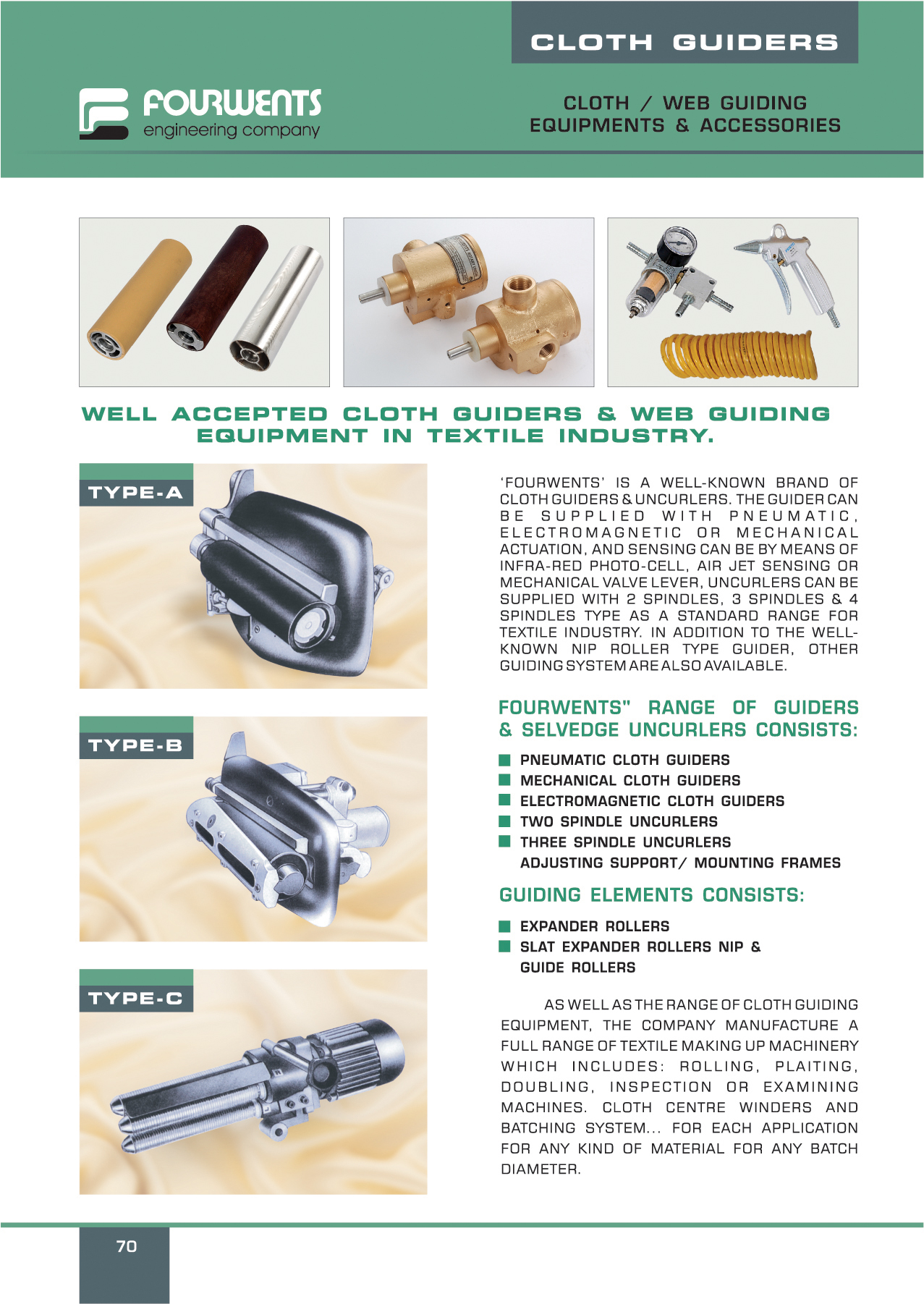 CLOTH GUIDERS

FOURWENTS
engineering company

CLOTH / WEB GUIDING
EQUIPMENTS & ACCESSORIES

WELL ACCEPTED CLOTH GUIDERS & WEB GUIDING EQUIPMENT IN TEXTILE INDUSTRY.

TYPE-A

TYPE-B

TYPE-C

'FOURWENTS' IS A WELL-KNOWN BRAND OF CLOTH GUIDERS & UNCURLERS. THE GUIDER CAN BE SUPPLIED WITH PNEUMATIC, ELECTROMAGNETIC OR MECHANICAL ACTUATION, AND SENSING CAN BE BY MEANS OF INFRA-RED PHOTO-CELL, AIR JET SENSING OR MECHANICAL VALVE LEVER, UNCURLERS CAN BE SUPPLIED WITH 2 SPINDLES, 3 SPINDLES & 4 SPINDLES TYPE AS A STANDARD RANGE FOR TEXTILE INDUSTRY. IN ADDITION TO THE WELL-KNOWN NIP ROLLER TYPE GUIDER, OTHER GUIDING SYSTEM ARE ALSO AVAILABLE.

FOURWENTS" RANGE OF GUIDERS & SELVEDGE UNCURLERS CONSISTS:

PNEUMATIC CLOTH GUIDERS
MECHANICAL CLOTH GUIDERS
ELECTROMAGNETIC CLOTH GUIDERS
TWO SPINDLE UNCURLERS
THREE SPINDLE UNCURLERS
ADJUSTING SUPPORT/ MOUNTING FRAMES

GUIDING ELEMENTS CONSISTS:

EXPANDER ROLLERS
SLAT EXPANDER ROLLERS NIP & GUIDE ROLLERS

AS WELL AS THE RANGE OF CLOTH GUIDING EQUIPMENT, THE COMPANY MANUFACTURE A FULL RANGE OF TEXTILE MAKING UP MACHINERY WHICH INCLUDES: ROLLING, PLAITING, DOUBLING, INSPECTION OR EXAMINING MACHINES. CLOTH CENTRE WINDERS AND BATCHING SYSTEM... FOR EACH APPLICATION FOR ANY KIND OF MATERIAL FOR ANY BATCH DIAMETER.

70