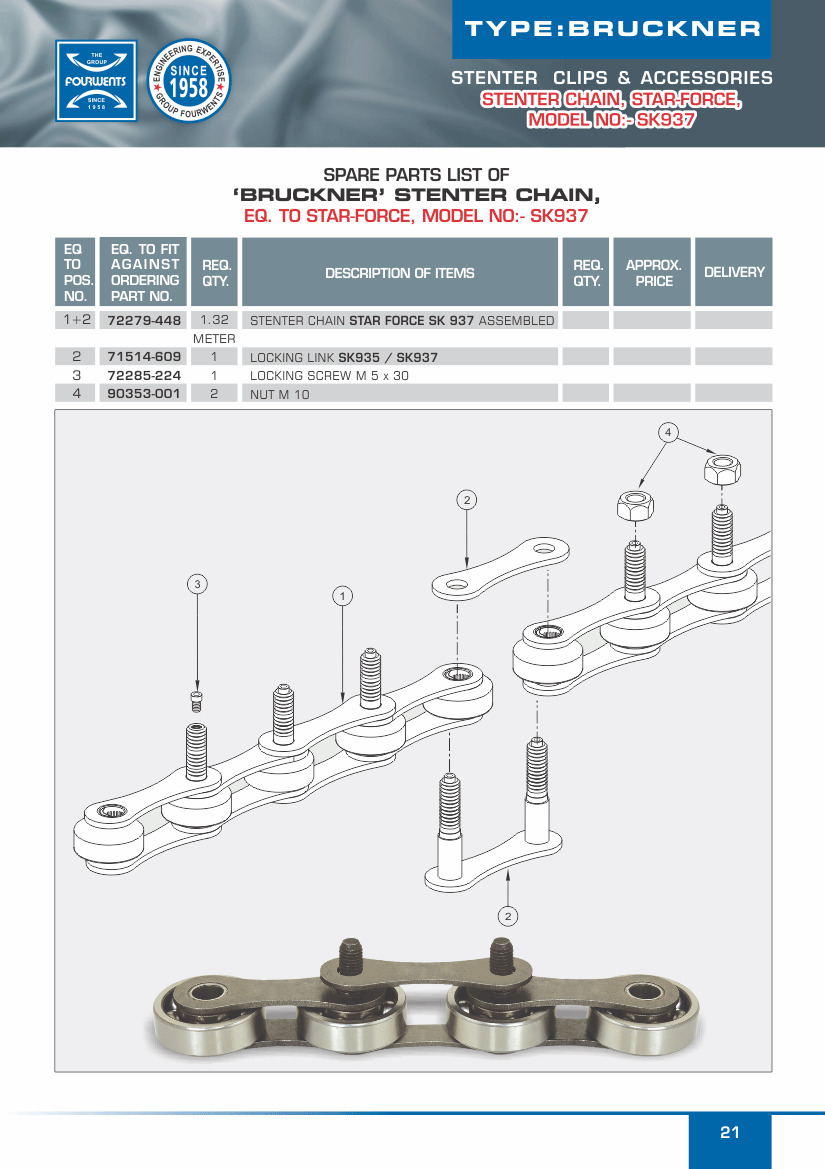 THE GROUP FOURWENTS SINCE 1958

ENGINEERING EXPERTISE SINCE 1958 GROUP FOURWENTS

TYPE:BRUCKNER

STENTER CLIPS & ACCESSORIES
STENTER CHAIN, STAR-FORCE, MODEL NO:- SK937

SPARE PARTS LIST OF
'BRUCKNER' STENTER CHAIN,
EQ. TO STAR-FORCE, MODEL NO:- SK937

| EQ TO POS. NO. | EQ. TO FIT AGAINST ORDERING PART NO. | REQ. QTY. | DESCRIPTION OF ITEMS | REQ. QTY. | APPROX. PRICE | DELIVERY |
|---|---|---|---|---|---|---|
| 1+2 | 72279-448 | 1.32 METER | STENTER CHAIN STAR FORCE SK 937 ASSEMBLED | | | |
| 2 | 71514-609 | 1 | LOCKING LINK SK935 / SK937 | | | |
| 3 | 72285-224 | 1 | LOCKING SCREW M 5 x 30 | | | |
| 4 | 90353-001 | 2 | NUT M 10 | | | |

4
2
3
1
2

21