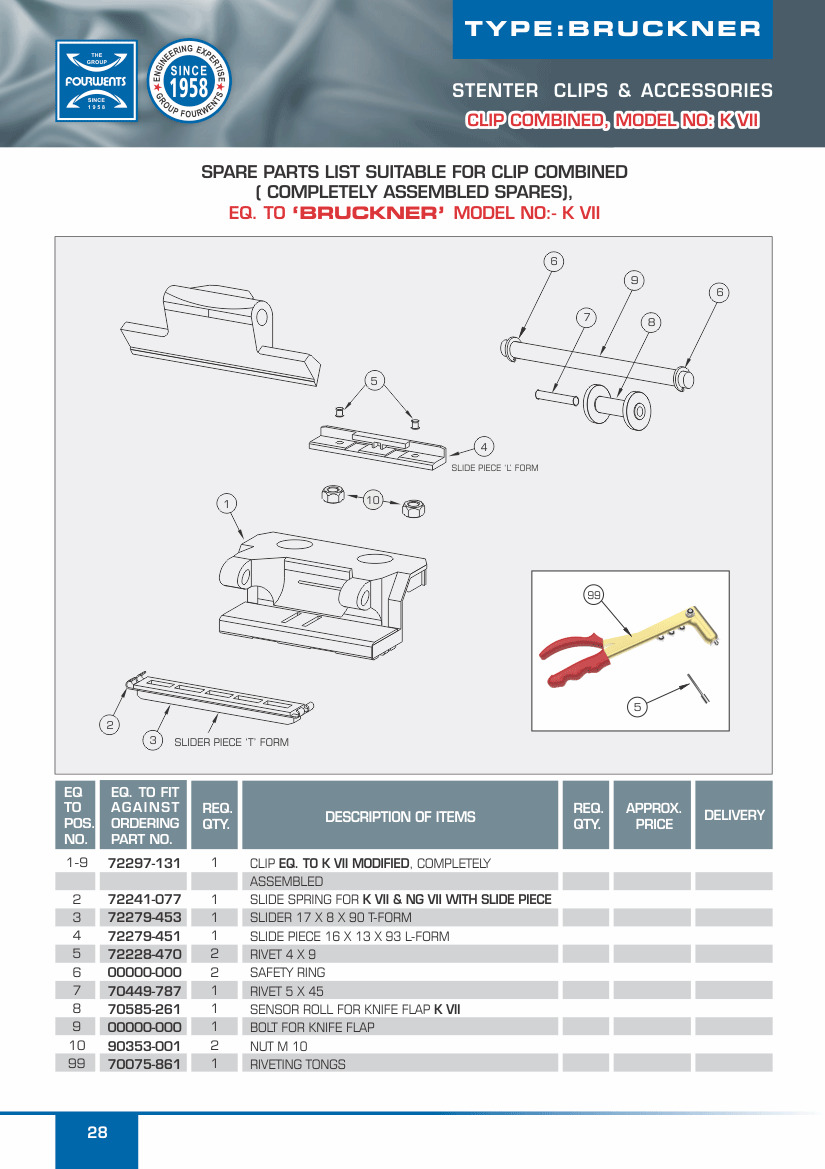 THE GROUP FOURWENTS SINCE 1958

ENGINEERING EXPERTISE SINCE 1958 GROUP FOURWENTS

TYPE:BRUCKNER

STENTER CLIPS & ACCESSORIES

CLIP COMBINED, MODEL NO: K VII

SPARE PARTS LIST SUITABLE FOR CLIP COMBINED ( COMPLETELY ASSEMBLED SPARES),
EQ. TO 'BRUCKNER' MODEL NO:- K VII

6
9
6
7
8
5
4
SLIDE PIECE 'L' FORM
1
10
99
5
2
3
SLIDER PIECE 'T' FORM

| EQ TO POS. NO. | EQ. TO FIT AGAINST ORDERING PART NO. | REQ. QTY. | DESCRIPTION OF ITEMS | REQ. QTY. | APPROX. PRICE | DELIVERY |
|---|---|---|---|---|---|---|
| 1-9 | 72297-131 | 1 | CLIP EQ. TO K VII MODIFIED, COMPLETELY | | | |
| | | | ASSEMBLED | | | |
| 2 | 72241-077 | 1 | SLIDE SPRING FOR K VII & NG VII WITH SLIDE PIECE | | | |
| 3 | 72279-453 | 1 | SLIDER 17 X 8 X 90 T-FORM | | | |
| 4 | 72279-451 | 1 | SLIDE PIECE 16 X 13 X 93 L-FORM | | | |
| 5 | 72228-470 | 2 | RIVET 4 X 9 | | | |
| 6 | 00000-000 | 2 | SAFETY RING | | | |
| 7 | 70449-787 | 1 | RIVET 5 X 45 | | | |
| 8 | 70585-261 | 1 | SENSOR ROLL FOR KNIFE FLAP K VII | | | |
| 9 | 00000-000 | 1 | BOLT FOR KNIFE FLAP | | | |
| 10 | 90353-001 | 2 | NUT M 10 | | | |
| 99 | 70075-861 | 1 | RIVETING TONGS | | | |

28