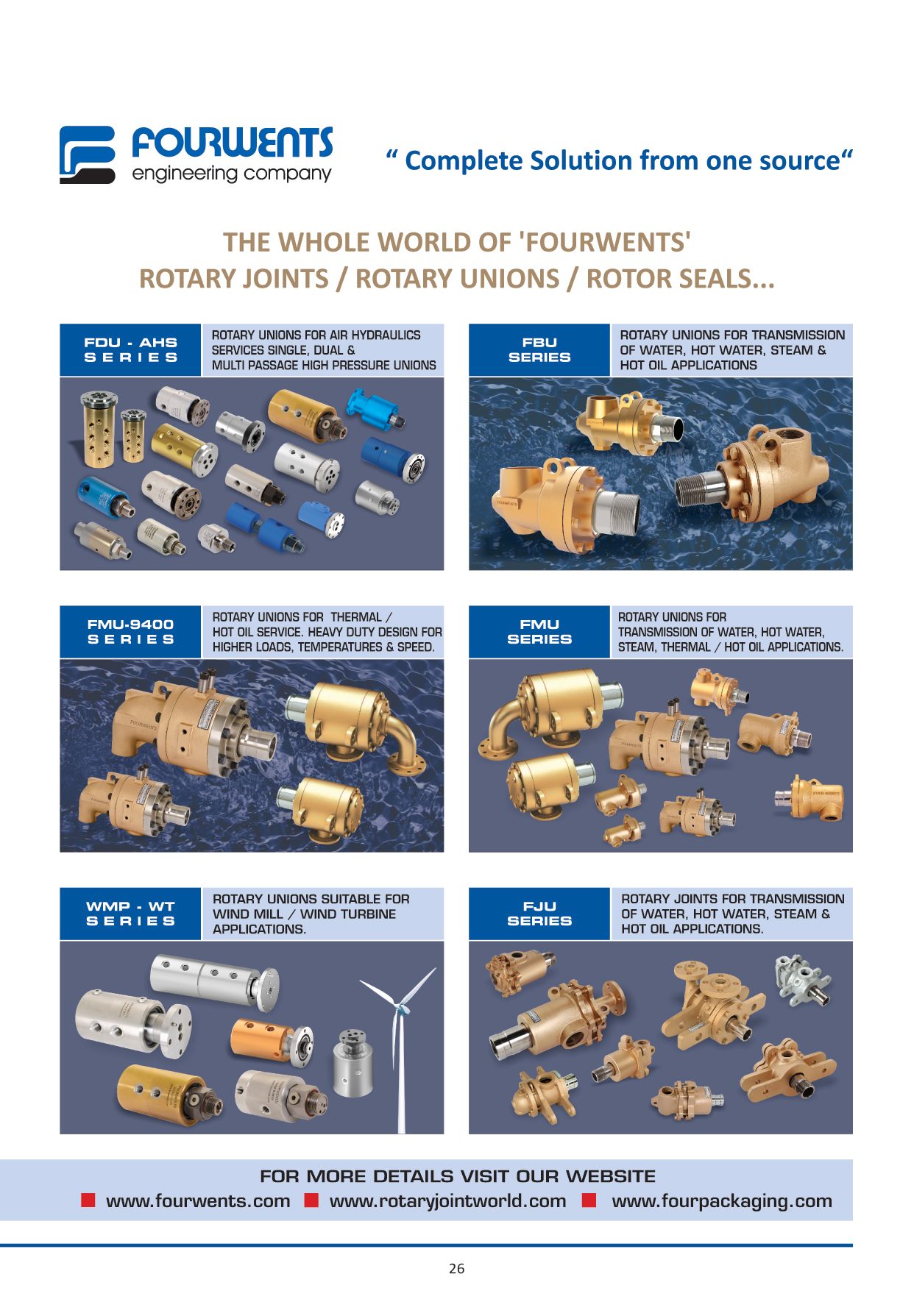 FOURWENTS
engineering company

“ Complete Solution from one source“

THE WHOLE WORLD OF 'FOURWENTS'
ROTARY JOINTS / ROTARY UNIONS / ROTOR SEALS...

FDU - AHS
SERIES

ROTARY UNIONS FOR AIR HYDRAULICS SERVICES SINGLE, DUAL & MULTI PASSAGE HIGH PRESSURE UNIONS

FBU
SERIES

ROTARY UNIONS FOR TRANSMISSION OF WATER, HOT WATER, STEAM & HOT OIL APPLICATIONS

FMU-9400
SERIES

ROTARY UNIONS FOR THERMAL / HOT OIL SERVICE. HEAVY DUTY DESIGN FOR HIGHER LOADS, TEMPERATURES & SPEED.

FMU
SERIES

ROTARY UNIONS FOR TRANSMISSION OF WATER, HOT WATER, STEAM, THERMAL / HOT OIL APPLICATIONS.

WMP - WT
SERIES

ROTARY UNIONS SUITABLE FOR WIND MILL / WIND TURBINE APPLICATIONS.

FJU
SERIES

ROTARY JOINTS FOR TRANSMISSION OF WATER, HOT WATER, STEAM & HOT OIL APPLICATIONS.

FOR MORE DETAILS VISIT OUR WEBSITE
www.fourwents.com www.rotaryjointworld.com www.fourpackaging.com

26