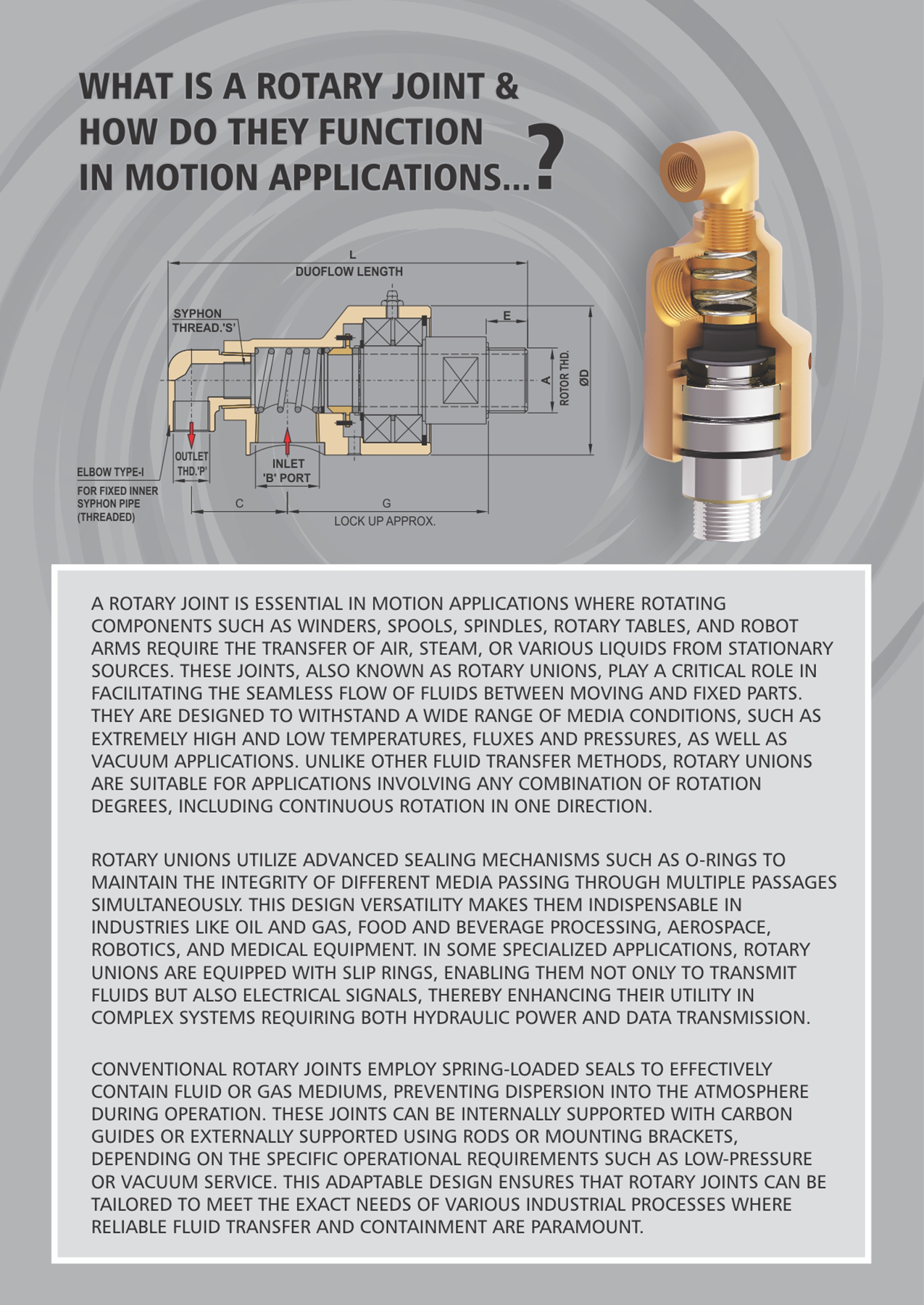 WHAT IS A ROTARY JOINT & HOW DO THEY FUNCTION IN MOTION APPLICATIONS...?

L
DUOFLOW LENGTH
SYPHON THREAD.'S'
E
A
ROTOR THD.
ØD
ELBOW TYPE-I
FOR FIXED INNER SYPHON PIPE (THREADED)
OUTLET THD.'P'
INLET 'B' PORT
C
G
LOCK UP APPROX.

A ROTARY JOINT IS ESSENTIAL IN MOTION APPLICATIONS WHERE ROTATING COMPONENTS SUCH AS WINDERS, SPOOLS, SPINDLES, ROTARY TABLES, AND ROBOT ARMS REQUIRE THE TRANSFER OF AIR, STEAM, OR VARIOUS LIQUIDS FROM STATIONARY SOURCES. THESE JOINTS, ALSO KNOWN AS ROTARY UNIONS, PLAY A CRITICAL ROLE IN FACILITATING THE SEAMLESS FLOW OF FLUIDS BETWEEN MOVING AND FIXED PARTS. THEY ARE DESIGNED TO WITHSTAND A WIDE RANGE OF MEDIA CONDITIONS, SUCH AS EXTREMELY HIGH AND LOW TEMPERATURES, FLUXES AND PRESSURES, AS WELL AS VACUUM APPLICATIONS. UNLIKE OTHER FLUID TRANSFER METHODS, ROTARY UNIONS ARE SUITABLE FOR APPLICATIONS INVOLVING ANY COMBINATION OF ROTATION DEGREES, INCLUDING CONTINUOUS ROTATION IN ONE DIRECTION.

ROTARY UNIONS UTILIZE ADVANCED SEALING MECHANISMS SUCH AS O-RINGS TO MAINTAIN THE INTEGRITY OF DIFFERENT MEDIA PASSING THROUGH MULTIPLE PASSAGES SIMULTANEOUSLY. THIS DESIGN VERSATILITY MAKES THEM INDISPENSABLE IN INDUSTRIES LIKE OIL AND GAS, FOOD AND BEVERAGE PROCESSING, AEROSPACE, ROBOTICS, AND MEDICAL EQUIPMENT. IN SOME SPECIALIZED APPLICATIONS, ROTARY UNIONS ARE EQUIPPED WITH SLIP RINGS, ENABLING THEM NOT ONLY TO TRANSMIT FLUIDS BUT ALSO ELECTRICAL SIGNALS, THEREBY ENHANCING THEIR UTILITY IN COMPLEX SYSTEMS REQUIRING BOTH HYDRAULIC POWER AND DATA TRANSMISSION.

CONVENTIONAL ROTARY JOINTS EMPLOY SPRING-LOADED SEALS TO EFFECTIVELY CONTAIN FLUID OR GAS MEDIUMS, PREVENTING DISPERSION INTO THE ATMOSPHERE DURING OPERATION. THESE JOINTS CAN BE INTERNALLY SUPPORTED WITH CARBON GUIDES OR EXTERNALLY SUPPORTED USING RODS OR MOUNTING BRACKETS, DEPENDING ON THE SPECIFIC OPERATIONAL REQUIREMENTS SUCH AS LOW-PRESSURE OR VACUUM SERVICE. THIS ADAPTABLE DESIGN ENSURES THAT ROTARY JOINTS CAN BE TAILORED TO MEET THE EXACT NEEDS OF VARIOUS INDUSTRIAL PROCESSES WHERE RELIABLE FLUID TRANSFER AND CONTAINMENT ARE PARAMOUNT.