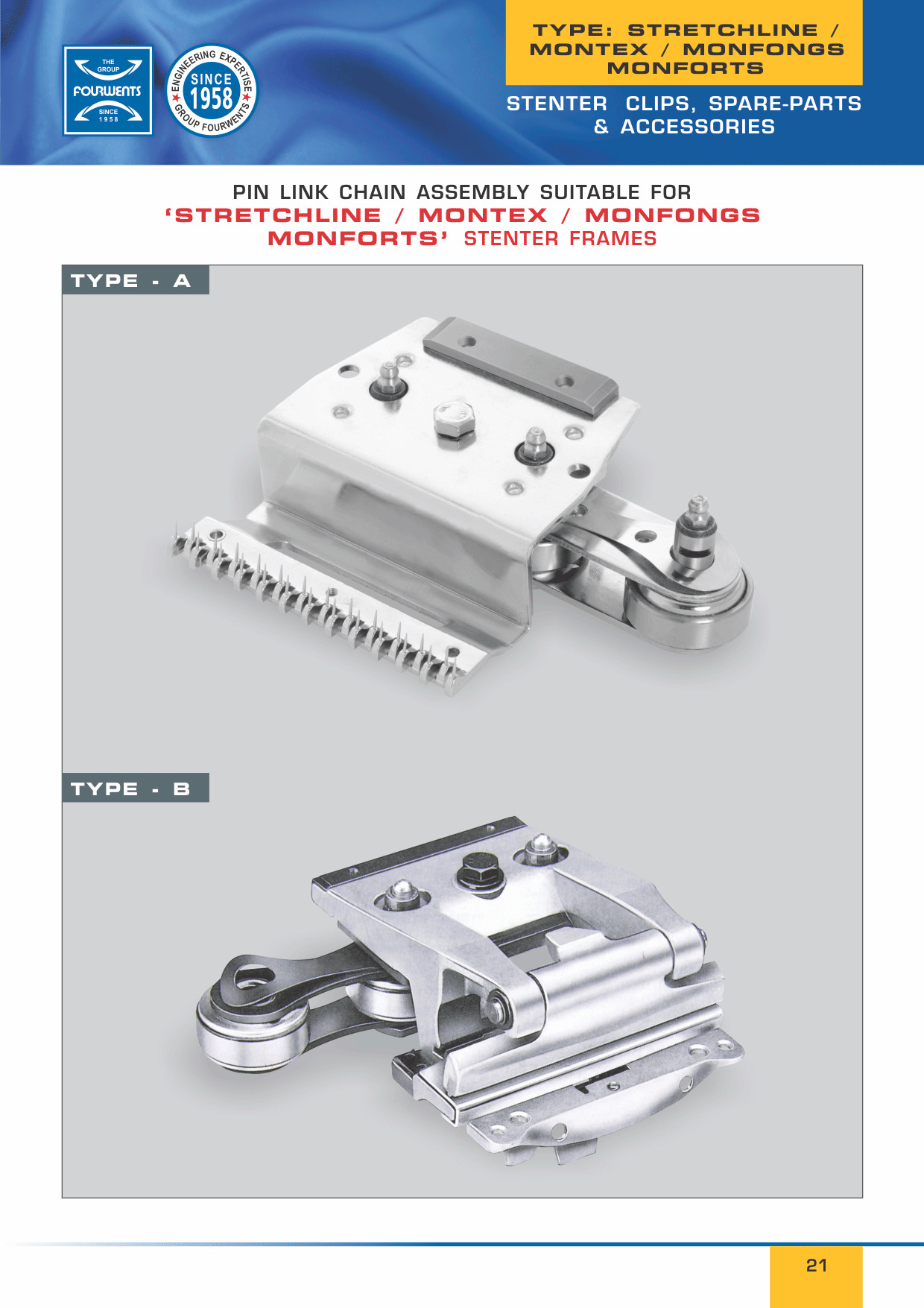 THE GROUP
FOURWENTS
SINCE 1958

ENGINEERING EXPERTISE
SINCE
1958
GROUP FOURWENTS

TYPE: STRETCHLINE / MONTEX / MONFONGS MONFORTS

STENTER CLIPS, SPARE-PARTS & ACCESSORIES

PIN LINK CHAIN ASSEMBLY SUITABLE FOR 'STRETCHLINE / MONTEX / MONFONGS MONFORTS' STENTER FRAMES

TYPE - A

TYPE - B

21