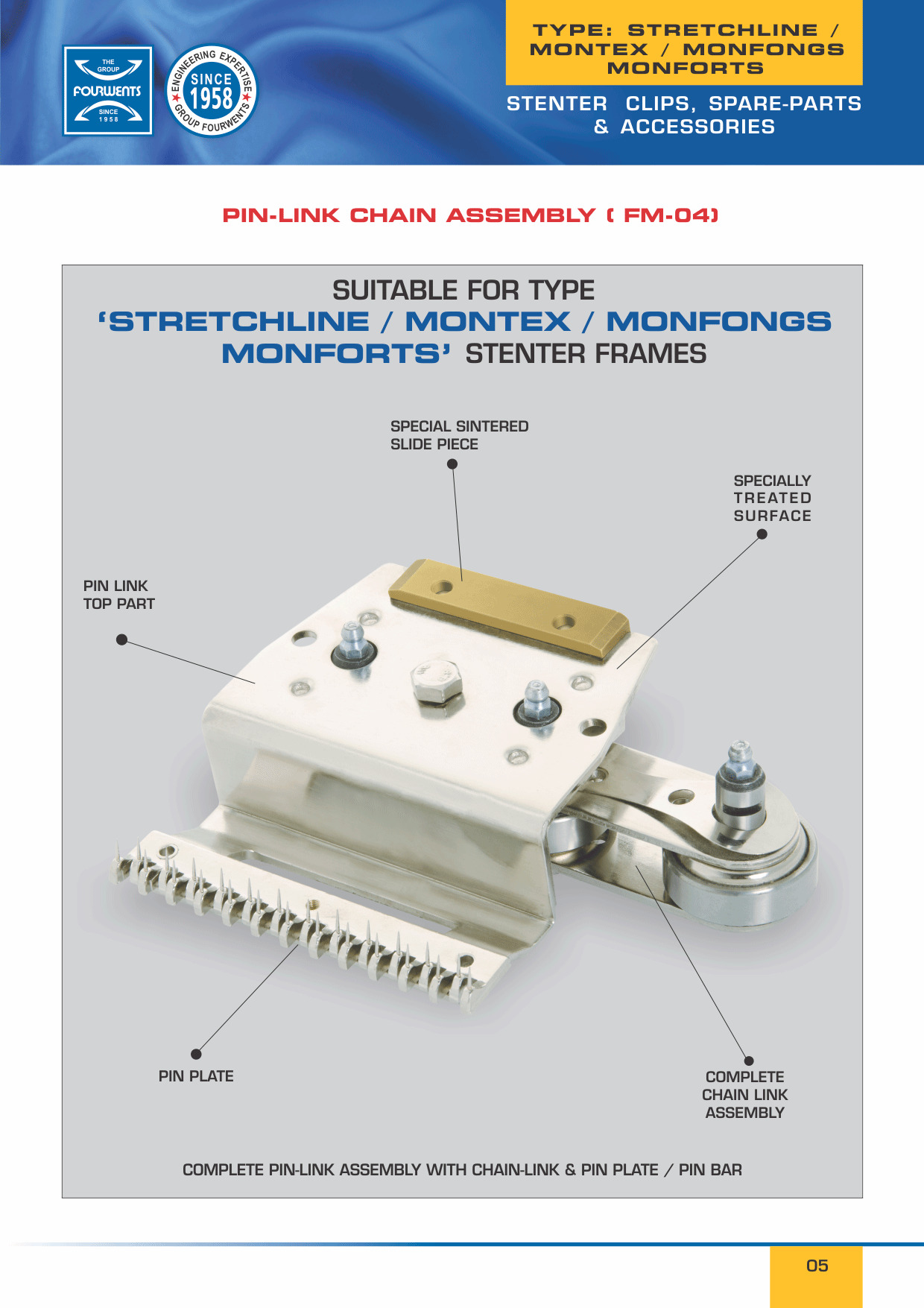 THE GROUP
FOURWENTS
SINCE 1958

ENGINEERING EXPERTISE
SINCE 1958
GROUP FOURWENTS

TYPE: STRETCHLINE / MONTEX / MONFONGS MONFORTS

STENTER CLIPS, SPARE-PARTS & ACCESSORIES

PIN-LINK CHAIN ASSEMBLY ( FM-04)

SUITABLE FOR TYPE
'STRETCHLINE / MONTEX / MONFONGS MONFORTS' STENTER FRAMES

SPECIAL SINTERED SLIDE PIECE

SPECIALLY TREATED SURFACE

PIN LINK TOP PART

PIN PLATE

COMPLETE CHAIN LINK ASSEMBLY

COMPLETE PIN-LINK ASSEMBLY WITH CHAIN-LINK & PIN PLATE / PIN BAR

05