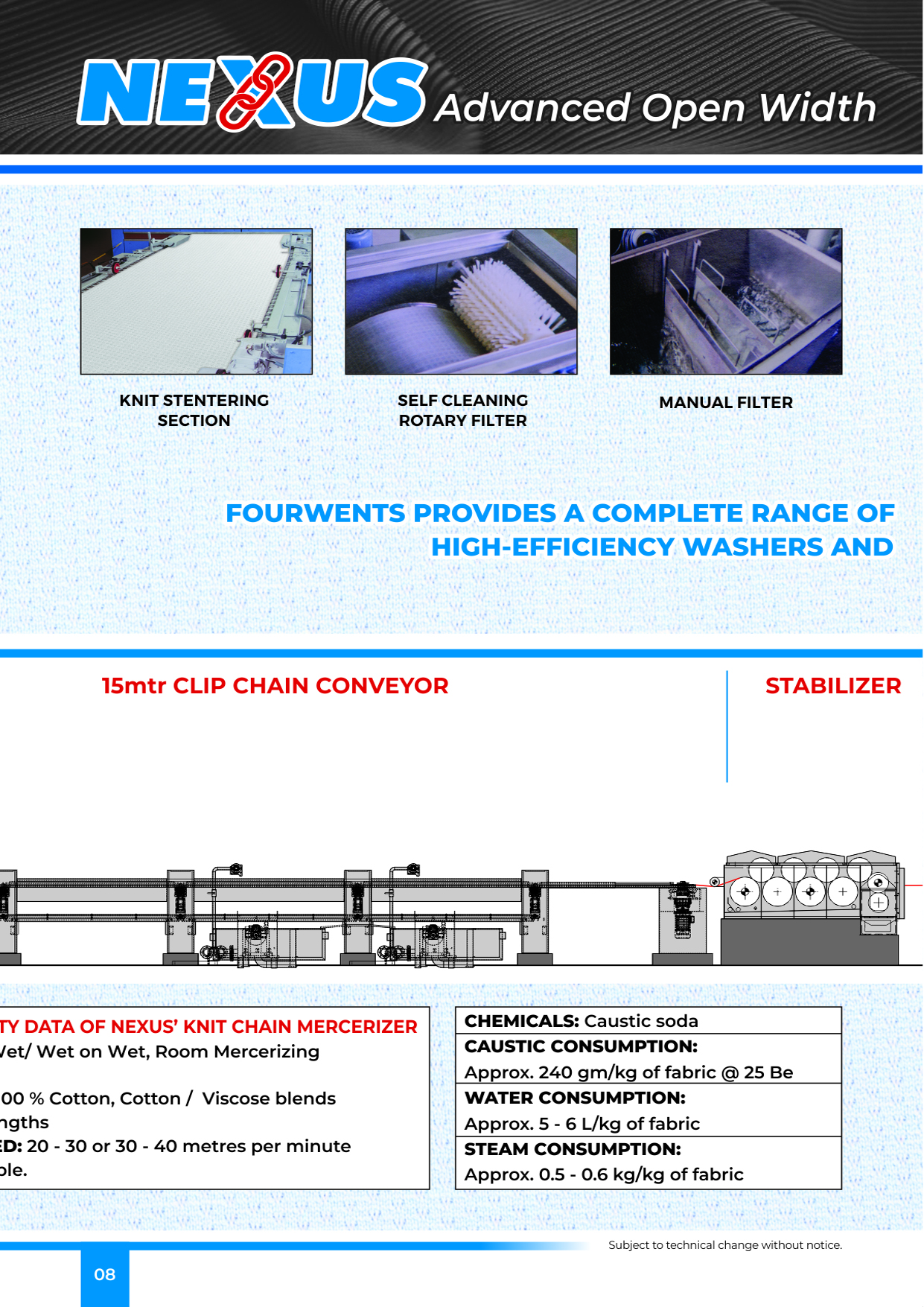 NEXUS Advanced Open Width

KNIT STENTERING SECTION

SELF CLEANING ROTARY FILTER

MANUAL FILTER

FOURWENTS PROVIDES A COMPLETE RANGE OF HIGH-EFFICIENCY WASHERS AND

15mtr CLIP CHAIN CONVEYOR

STABILIZER

TY DATA OF NEXUS' KNIT CHAIN MERCERIZER
Vet/ Wet on Wet, Room Mercerizing

00 % Cotton, Cotton / Viscose blends
ngths
ED: 20 - 30 or 30 - 40 metres per minute
ble.

| CHEMICALS: Caustic soda |
|---|
| CAUSTIC CONSUMPTION: Approx. 240 gm/kg of fabric @ 25 Be |
| WATER CONSUMPTION: Approx. 5 - 6 L/kg of fabric |
| STEAM CONSUMPTION: Approx. 0.5 - 0.6 kg/kg of fabric |

Subject to technical change without notice.

08