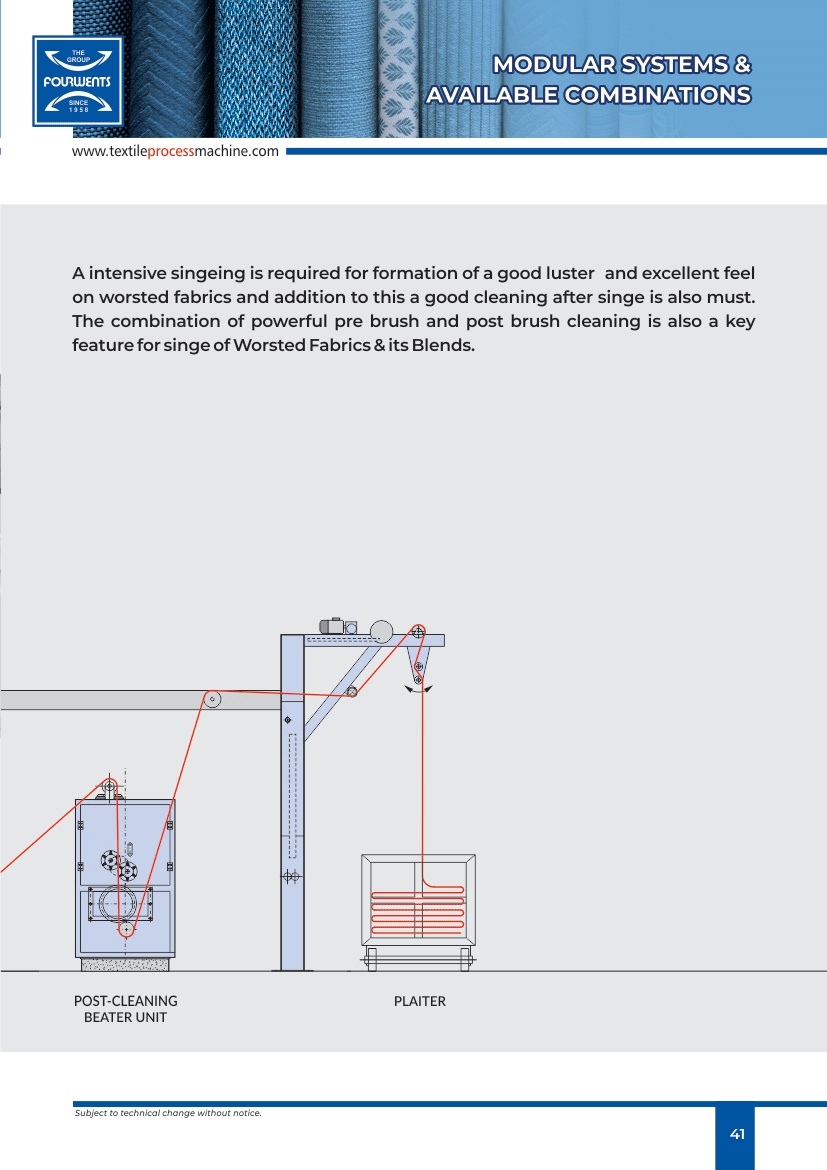 THE GROUP
FOURWENTS
SINCE 1958

MODULAR SYSTEMS &
AVAILABLE COMBINATIONS

www.textileprocessmachine.com

A intensive singeing is required for formation of a good luster and excellent feel on worsted fabrics and addition to this a good cleaning after singe is also must. The combination of powerful pre brush and post brush cleaning is also a key feature for singe of Worsted Fabrics & its Blends.

POST-CLEANING
BEATER UNIT

PLAITER

Subject to technical change without notice.

41