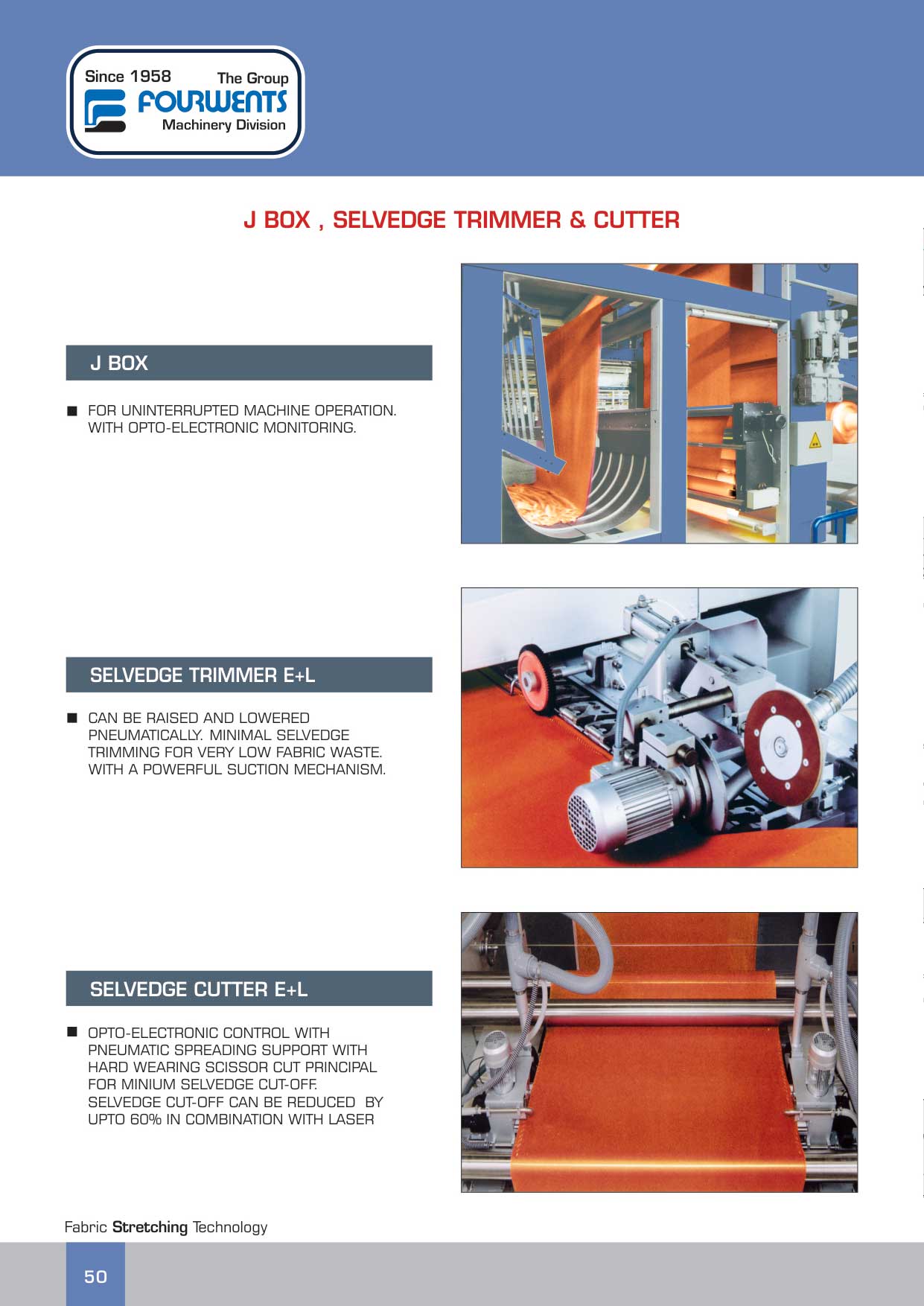 Since 1958 The Group FOURWENTS Machinery Division

J BOX , SELVEDGE TRIMMER & CUTTER

J BOX

■ FOR UNINTERRUPTED MACHINE OPERATION. WITH OPTO-ELECTRONIC MONITORING.

SELVEDGE TRIMMER E+L

■ CAN BE RAISED AND LOWERED PNEUMATICALLY. MINIMAL SELVEDGE TRIMMING FOR VERY LOW FABRIC WASTE. WITH A POWERFUL SUCTION MECHANISM.

SELVEDGE CUTTER E+L

■ OPTO-ELECTRONIC CONTROL WITH PNEUMATIC SPREADING SUPPORT WITH HARD WEARING SCISSOR CUT PRINCIPAL FOR MINIUM SELVEDGE CUT-OFF. SELVEDGE CUT-OFF CAN BE REDUCED BY UPTO 60% IN COMBINATION WITH LASER

Fabric Stretching Technology

50