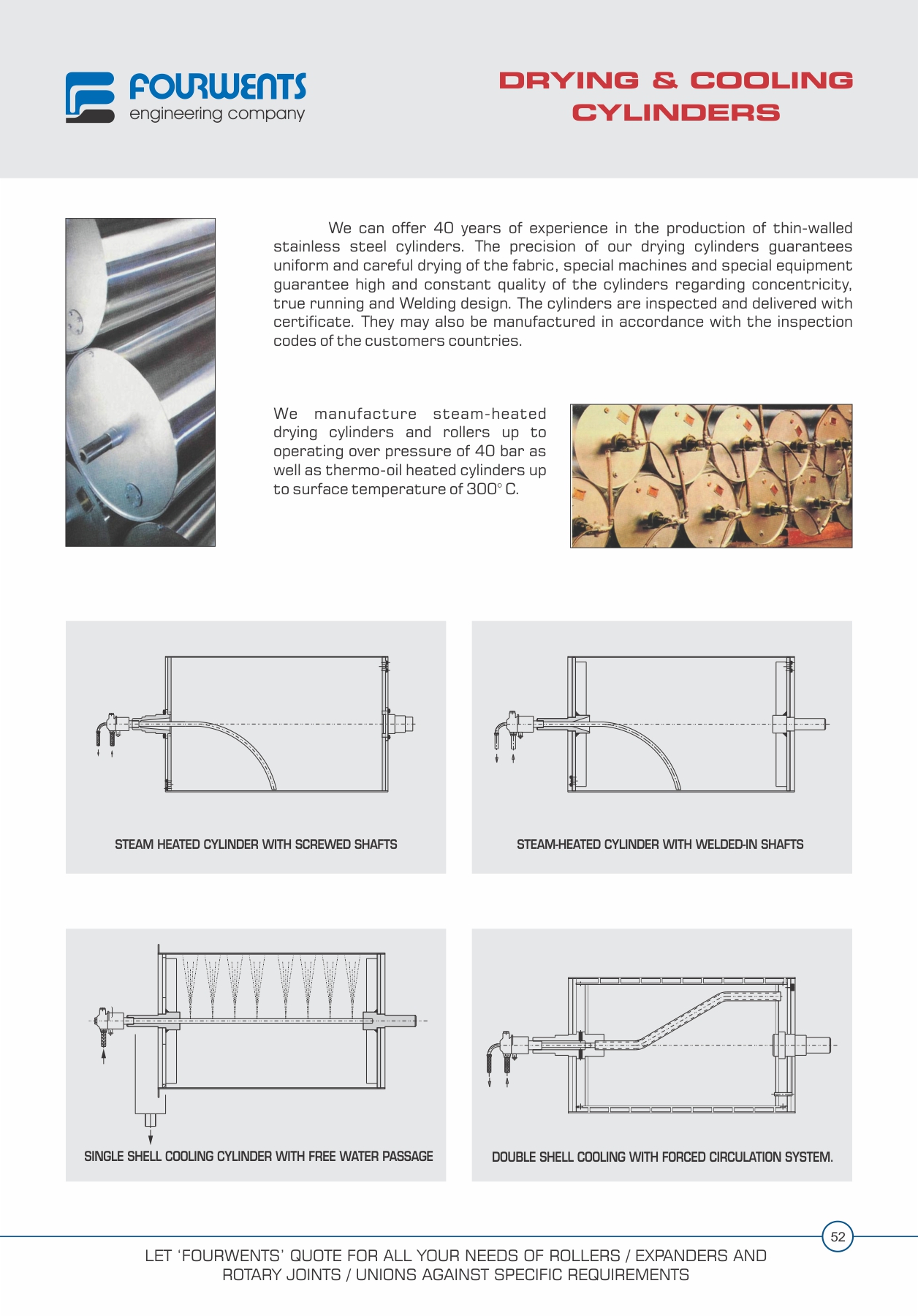 FOURWENTS
engineering company

DRYING & COOLING CYLINDERS

We can offer 40 years of experience in the production of thin-walled stainless steel cylinders. The precision of our drying cylinders guarantees uniform and careful drying of the fabric, special machines and special equipment guarantee high and constant quality of the cylinders regarding concentricity, true running and Welding design. The cylinders are inspected and delivered with certificate. They may also be manufactured in accordance with the inspection codes of the customers countries.

We manufacture steam-heated drying cylinders and rollers up to operating over pressure of 40 bar as well as thermo-oil heated cylinders up to surface temperature of 300° C.

STEAM HEATED CYLINDER WITH SCREWED SHAFTS

STEAM-HEATED CYLINDER WITH WELDED-IN SHAFTS

SINGLE SHELL COOLING CYLINDER WITH FREE WATER PASSAGE

DOUBLE SHELL COOLING WITH FORCED CIRCULATION SYSTEM.

52

LET 'FOURWENTS' QUOTE FOR ALL YOUR NEEDS OF ROLLERS / EXPANDERS AND ROTARY JOINTS / UNIONS AGAINST SPECIFIC REQUIREMENTS