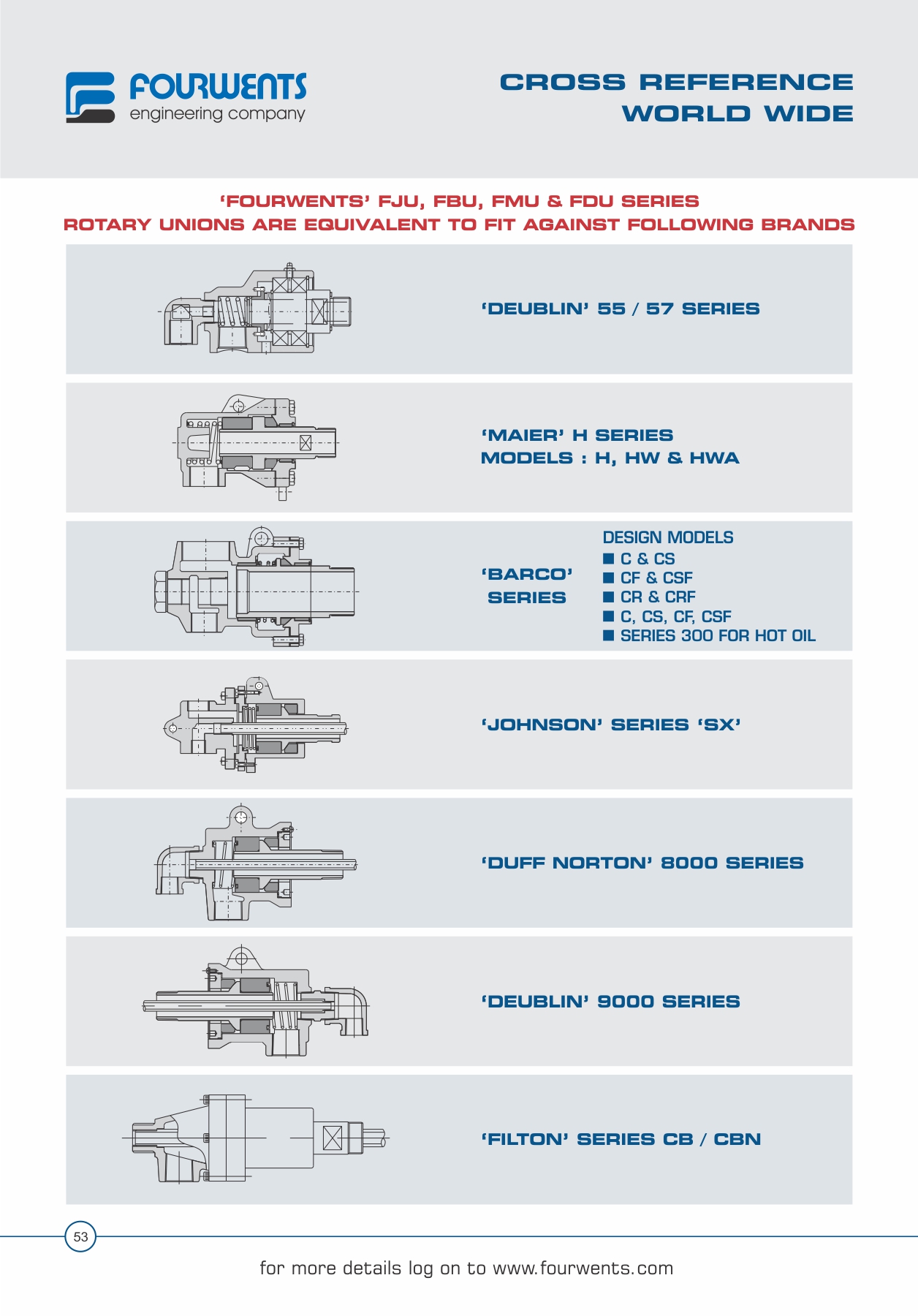 FOURWENTS
engineering company

CROSS REFERENCE
WORLD WIDE

'FOURWENTS' FJU, FBU, FMU & FDU SERIES
ROTARY UNIONS ARE EQUIVALENT TO FIT AGAINST FOLLOWING BRANDS

'DEUBLIN' 55 / 57 SERIES

'MAIER' H SERIES
MODELS : H, HW & HWA

'BARCO'
SERIES

DESIGN MODELS
■ C & CS
■ CF & CSF
■ CR & CRF
■ C, CS, CF, CSF
■ SERIES 300 FOR HOT OIL

'JOHNSON' SERIES 'SX'

'DUFF NORTON' 8000 SERIES

'DEUBLIN' 9000 SERIES

'FILTON' SERIES CB / CBN

53

for more details log on to www.fourwents.com