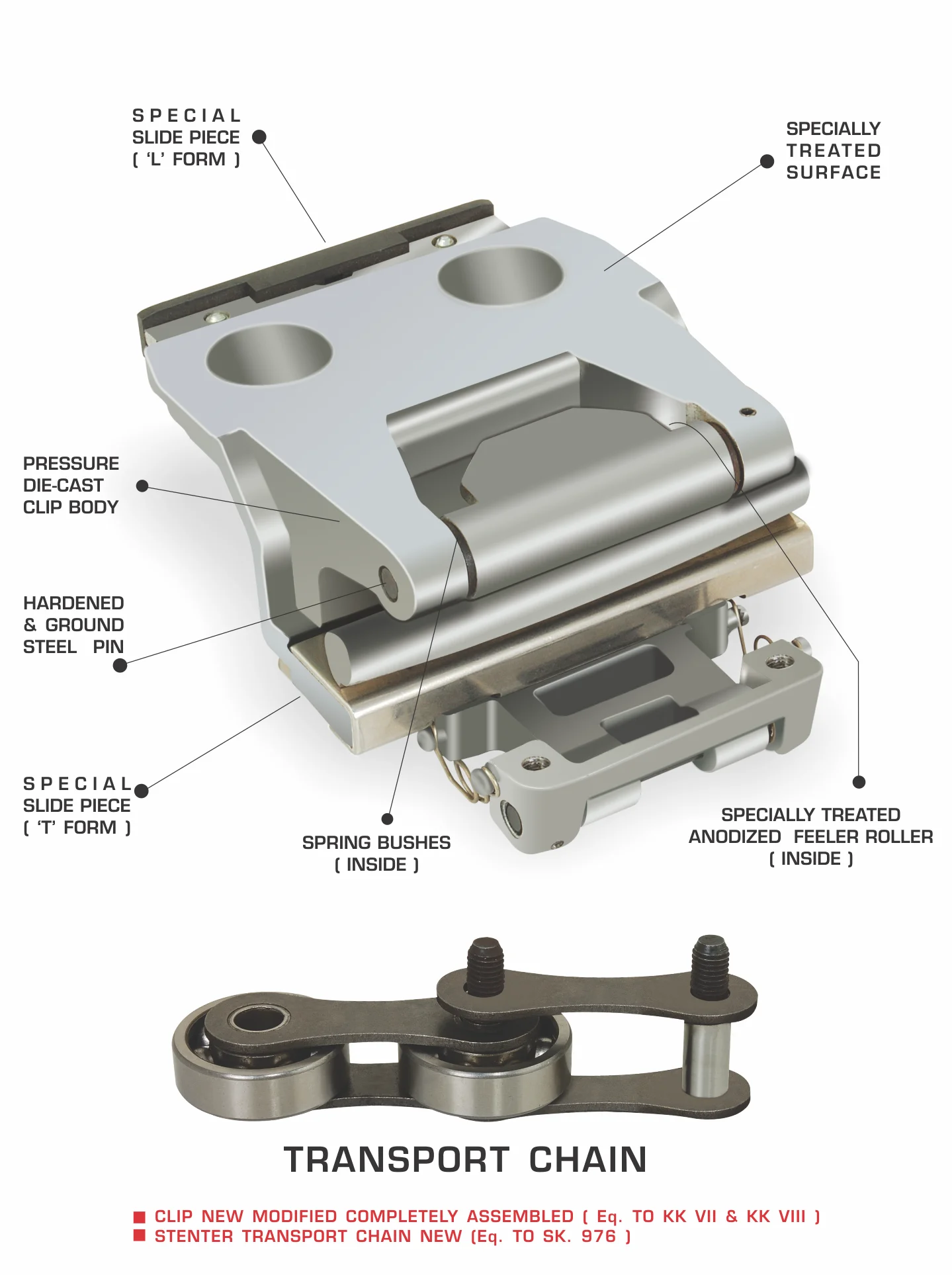 SPECIAL SLIDE PIECE ( 'L' FORM )

SPECIALLY TREATED SURFACE

PRESSURE DIE-CAST CLIP BODY

HARDENED & GROUND STEEL PIN

SPECIAL SLIDE PIECE ( 'T' FORM )

SPRING BUSHES ( INSIDE )

SPECIALLY TREATED ANODIZED FEELER ROLLER ( INSIDE )

TRANSPORT CHAIN

■ CLIP NEW MODIFIED COMPLETELY ASSEMBLED ( Eq. TO KK VII & KK VIII )
■ STENTER TRANSPORT CHAIN NEW (Eq. TO SK. 976 )