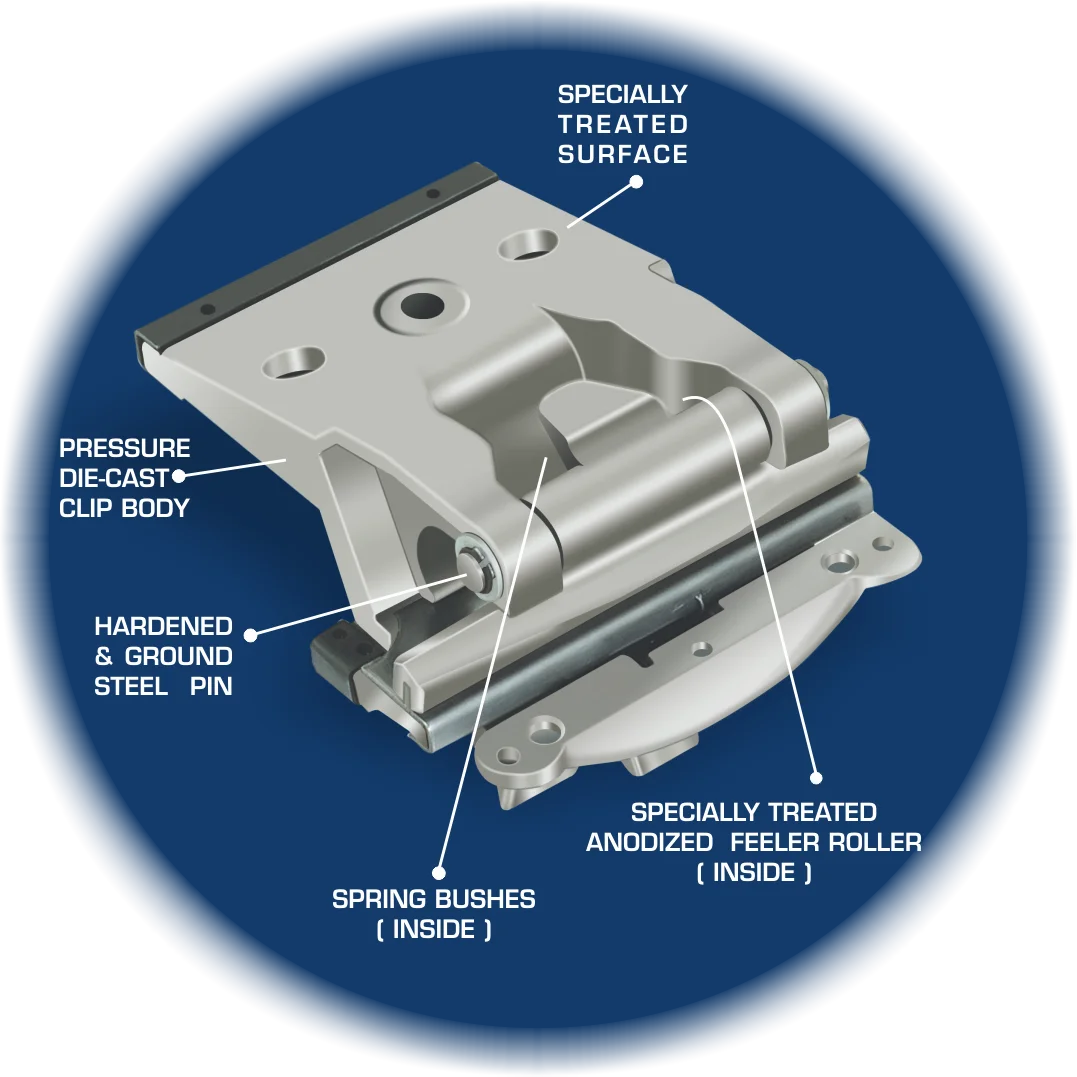 SPECIALLY TREATED SURFACE

PRESSURE DIE-CAST CLIP BODY

HARDENED & GROUND STEEL PIN

SPECIALLY TREATED ANODIZED FEELER ROLLER ( INSIDE )

SPRING BUSHES ( INSIDE )